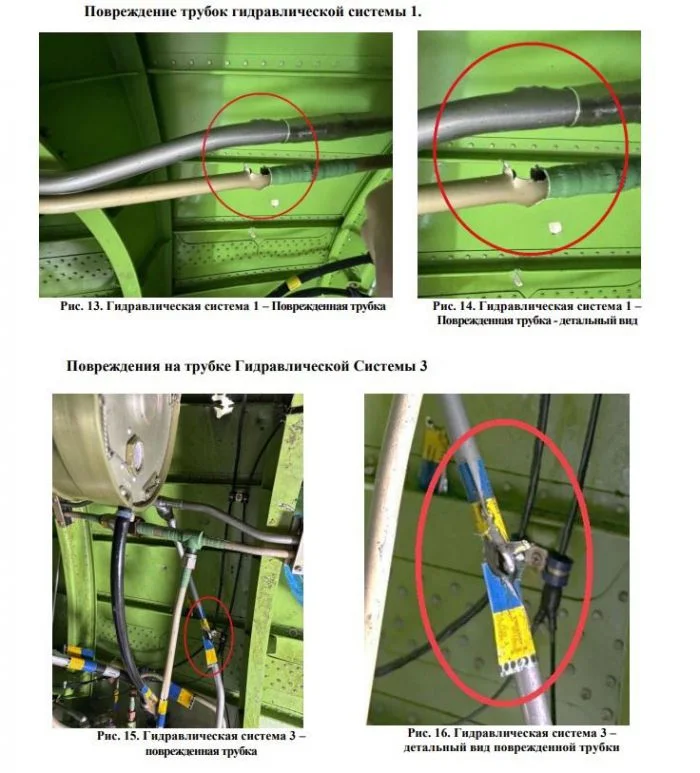 Повреждение трубок гидравлической системы 1.

Рис. 13. Гидравлическая система 1 – Поврежденная трубка

Рис. 14. Гидравлическая система 1 – Поврежденная трубка - детальный вид

Повреждения на трубке Гидравлической Системы 3

Рис. 15. Гидравлическая система 3 – поврежденная трубка

Рис. 16. Гидравлическая система 3 – детальный вид поврежденной трубки